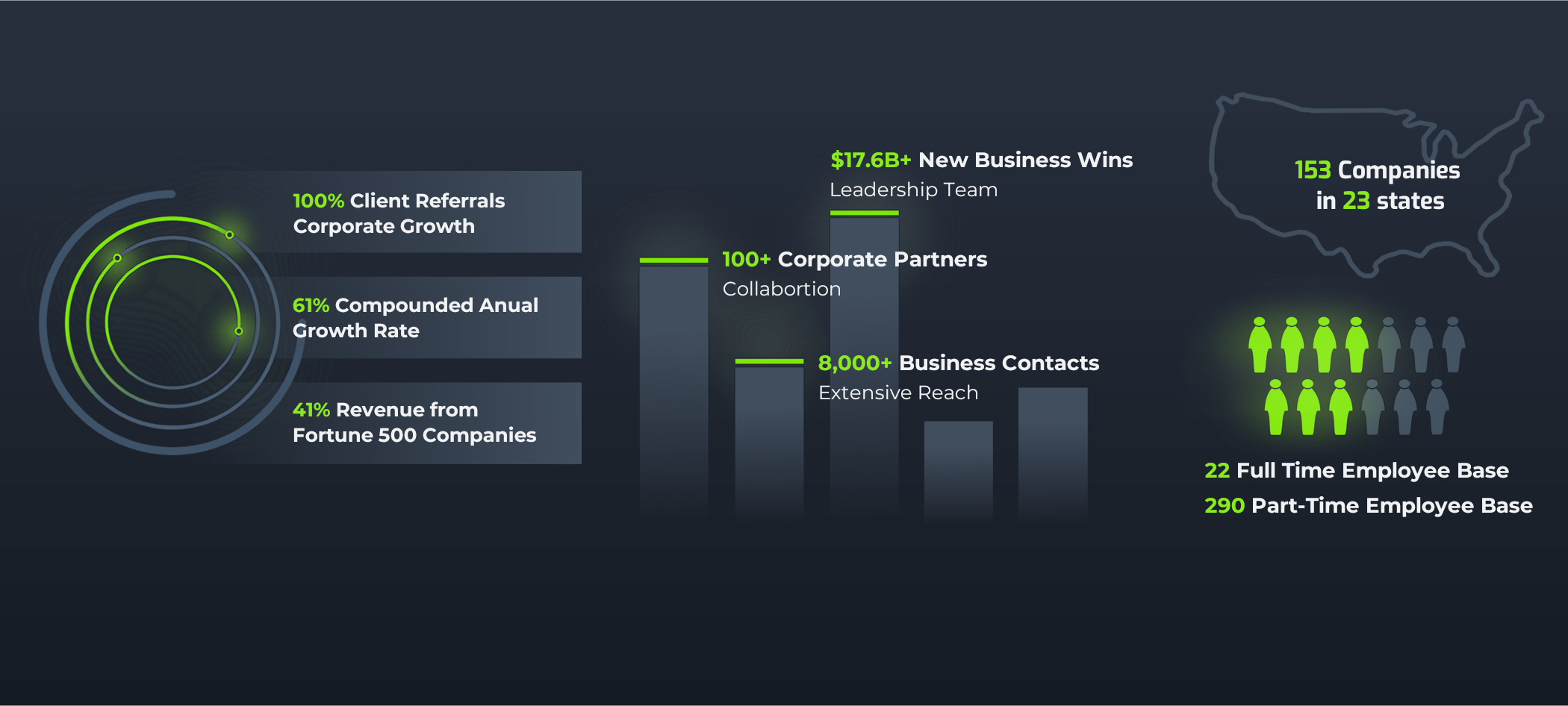 100% Client Referrals Corporate Growth

61% Compounded Anual Growth Rate

41% Revenue from Fortune 500 Companies

$17.6B+ New Business Wins
Leadership Team

100+ Corporate Partners
Collabortion

8,000+ Business Contacts
Extensive Reach

153 Companies in 23 states

22 Full Time Employee Base
290 Part-Time Employee Base